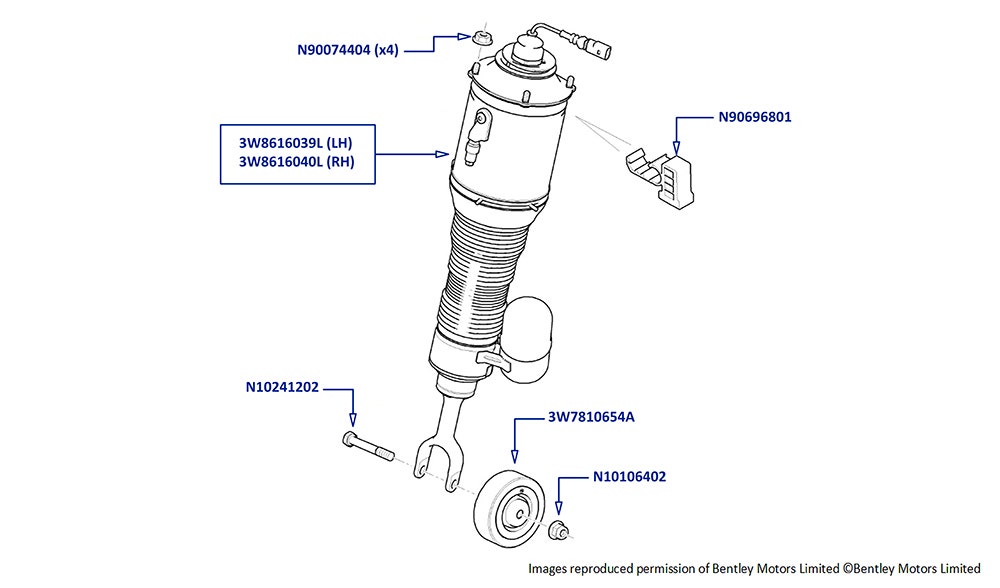 N90074404 (x4)

3W8616039L (LH)
3W8616040L (RH)

N90696801

N10241202

3W7810654A

N10106402

Images reproduced permission of Bentley Motors Limited ©Bentley Motors Limited